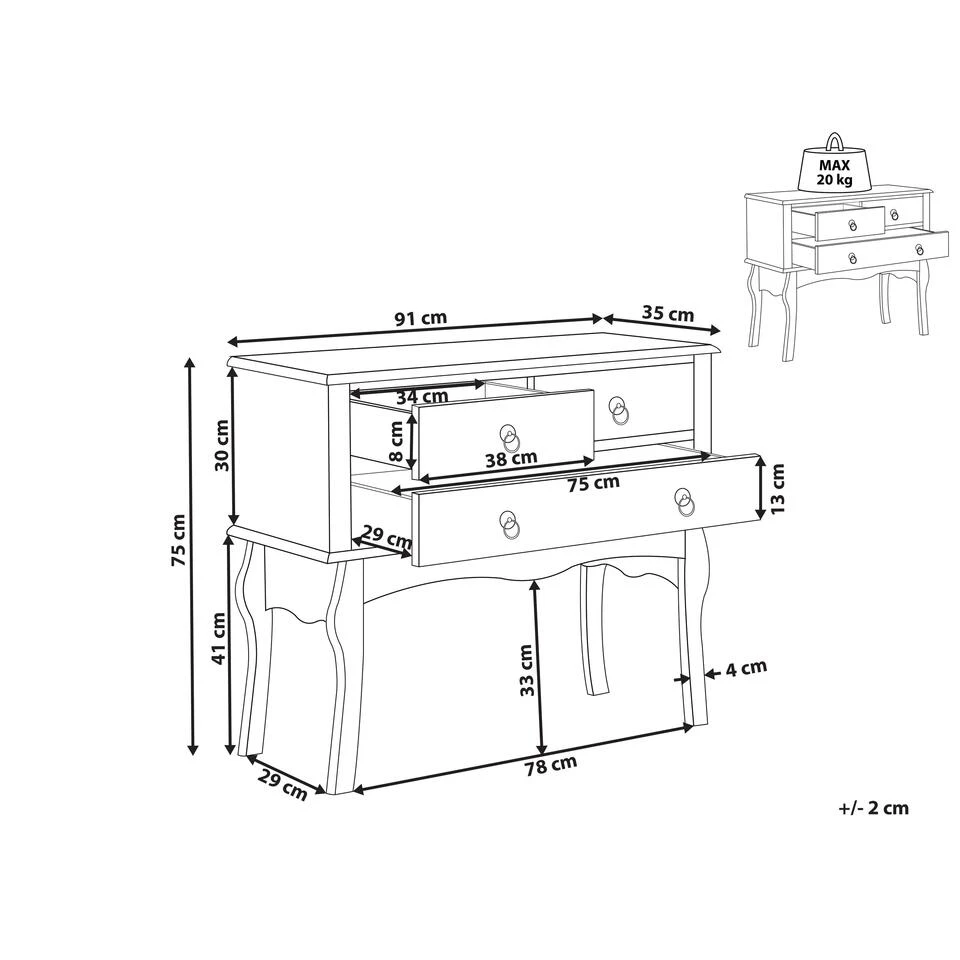 MAX
20 kg

91 cm
35 cm
34 cm
8 cm
38 cm
75 cm
13 cm
30 cm
75 cm
29 cm
41 cm
33 cm
4 cm
29 cm
78 cm

+/- 2 cm