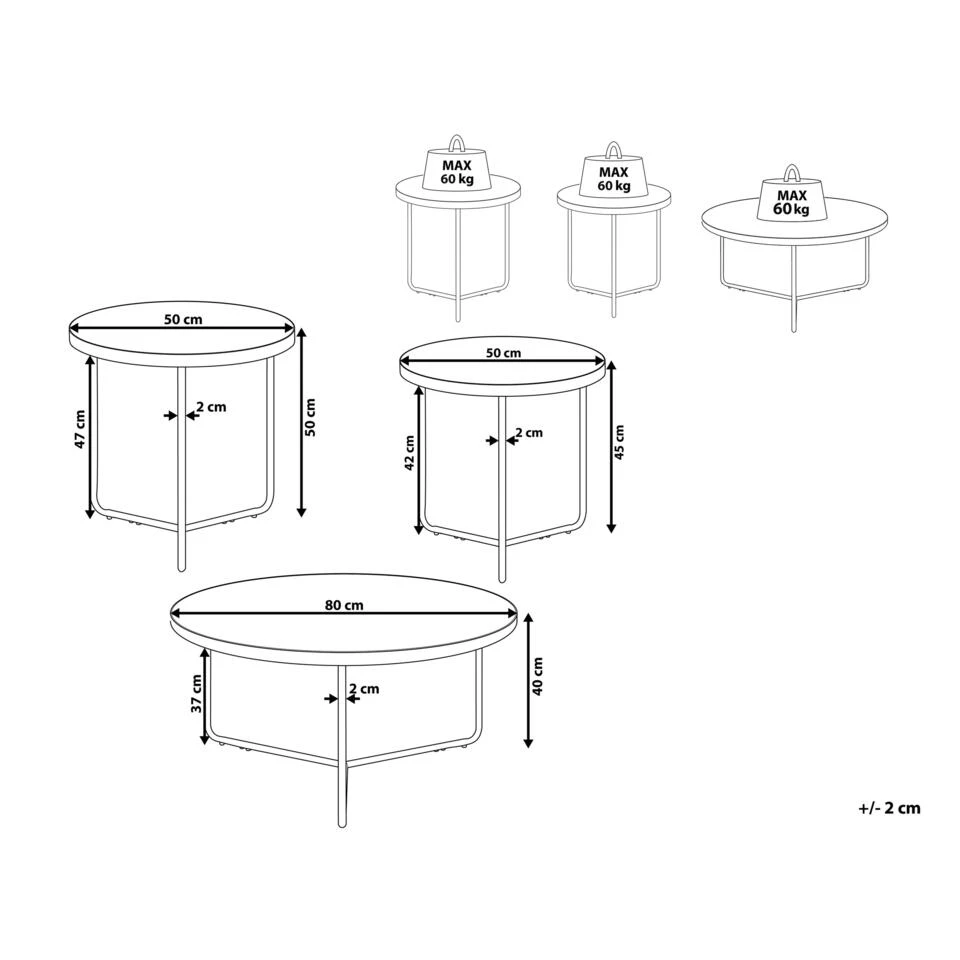 MAX
60 kg

MAX
60 kg

MAX
60 kg

50 cm
47 cm
2 cm
50 cm

50 cm
42 cm
2 cm
45 cm

80 cm
37 cm
2 cm
40 cm

+/- 2 cm