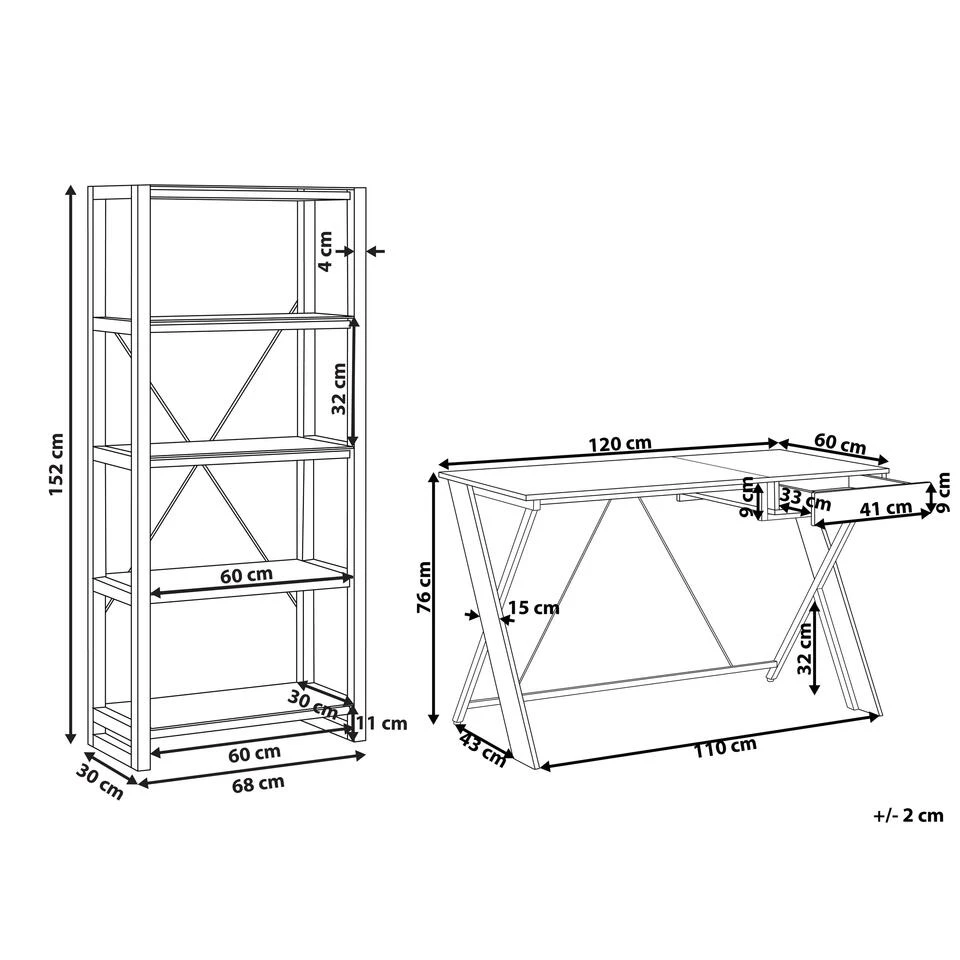 152 cm
4 cm
32 cm
60 cm
30 cm
11 cm
60 cm
30 cm
68 cm
120 cm
60 cm
9 cm
33 cm
41 cm
9 cm
76 cm
15 cm
32 cm
43 cm
110 cm
+/- 2 cm